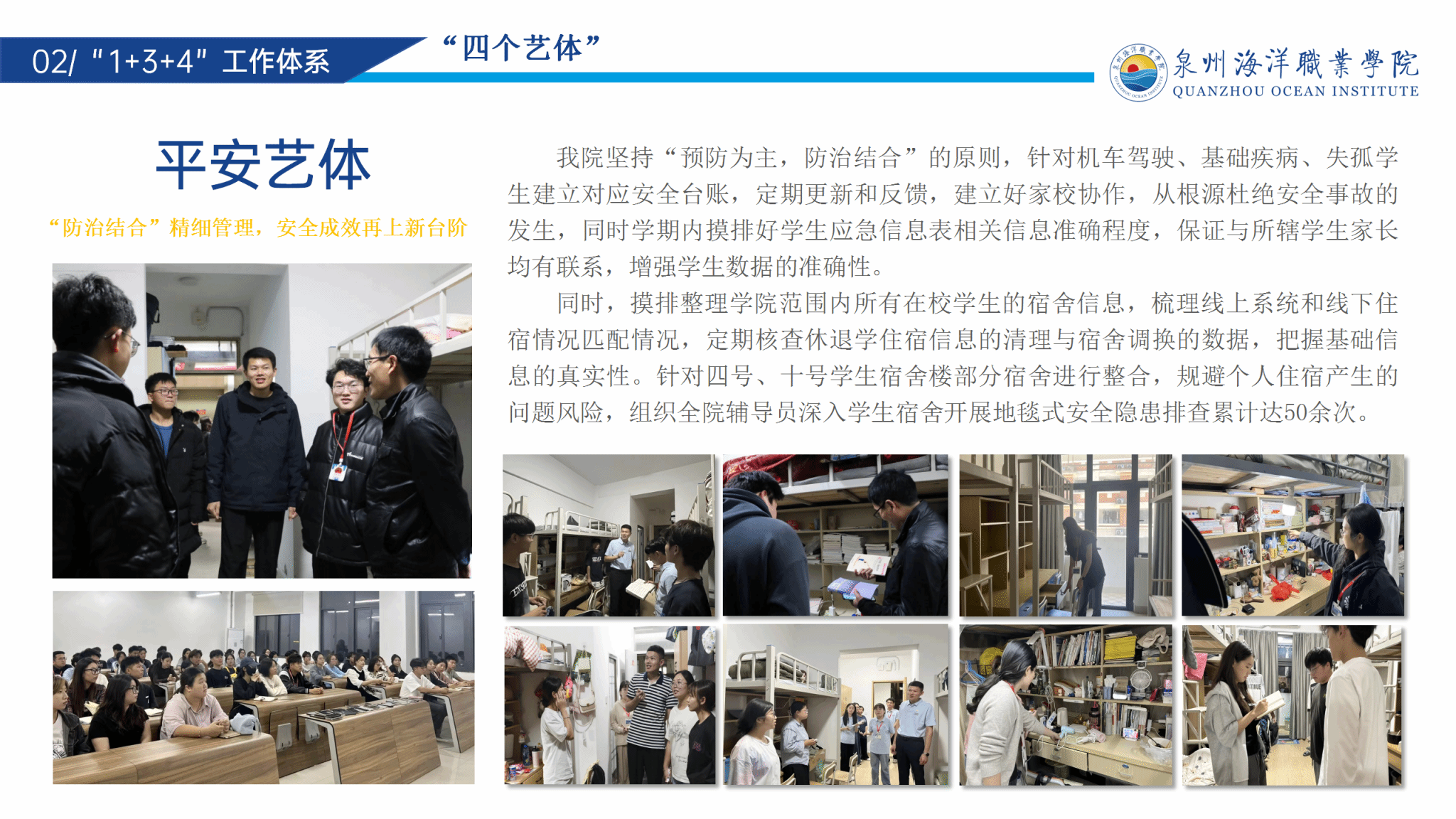 02/ "1+3+4" 工作体系

“四个艺体”

泉州海洋職業學院
QUANZHOU OCEAN INSTITUTE

平安艺体

“防治结合”精细管理，安全成效再上新台阶

我院坚持“预防为主，防治结合”的原则，针对机车驾驶、基础疾病、失孤学生建立对应安全台账，定期更新和反馈，建立好家校协作，从根源杜绝安全事故的发生，同时学期内摸排好学生应急信息表相关信息准确程度，保证与所辖学生家长均有联系，增强学生数据的准确性。

同时，摸排整理学院范围内所有在校学生的宿舍信息，梳理线上系统和线下住宿情况匹配情况，定期核查休退学住宿信息的清理与宿舍调换的数据，把握基础信息的真实性。针对四号、十号学生宿舍楼部分宿舍进行整合，规避个人住宿产生的问题风险，组织全院辅导员深入学生宿舍开展地毯式安全隐患排查累计达50余次。